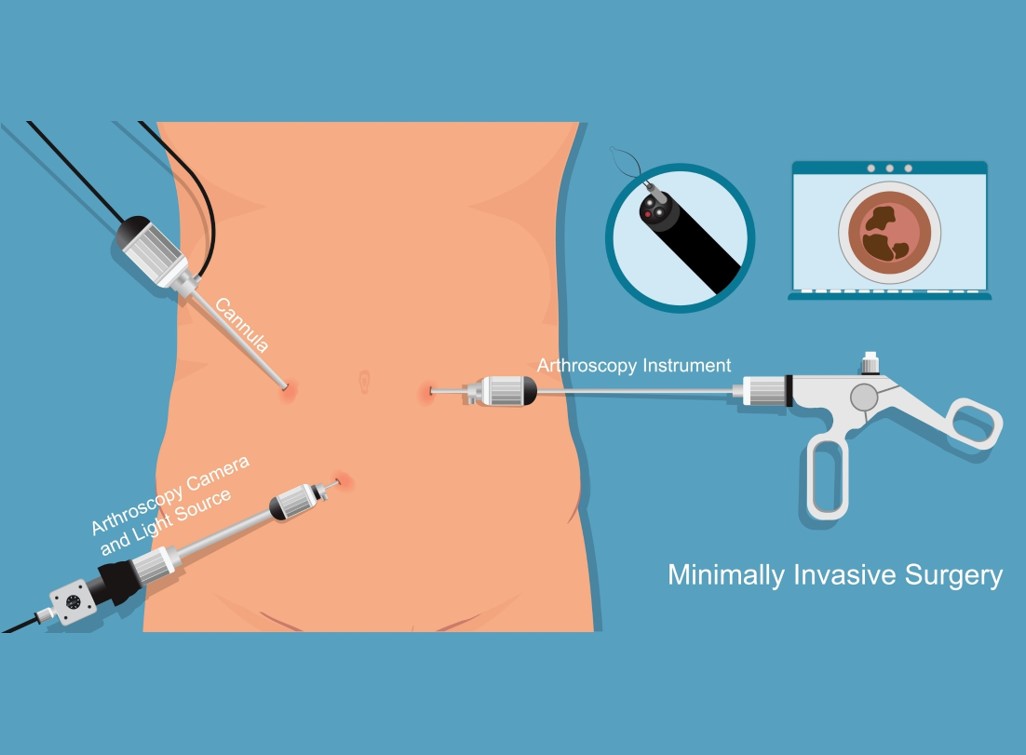 Cannula

Arthroscopy Instrument

Arthroscopy Camera and Light Source

Minimally Invasive Surgery