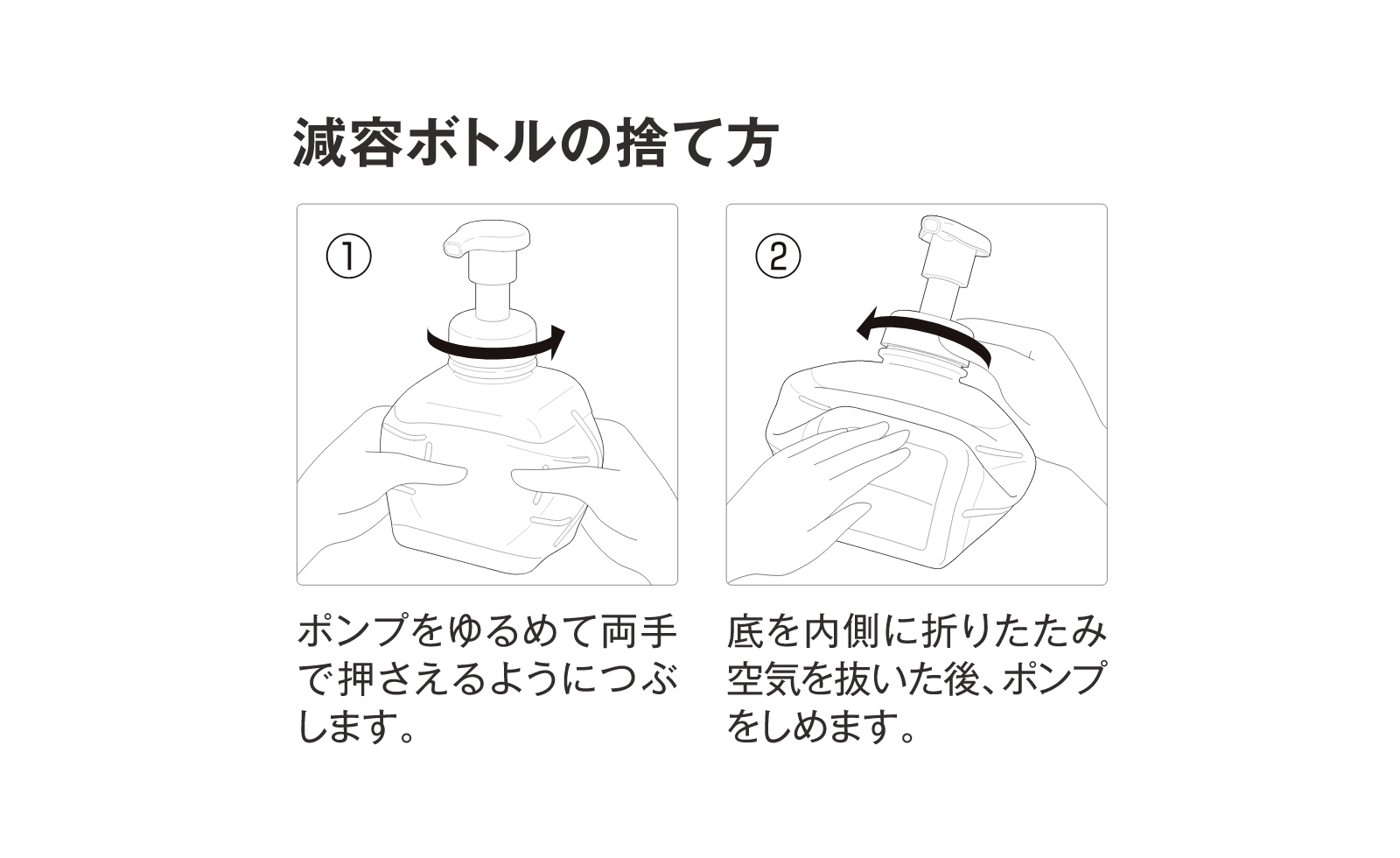 減容ボトルの捨て方

①

ポンプをゆるめて両手で押さえるようにつぶします。

②

底を内側に折りたたみ空気を抜いた後、ポンプをしめます。